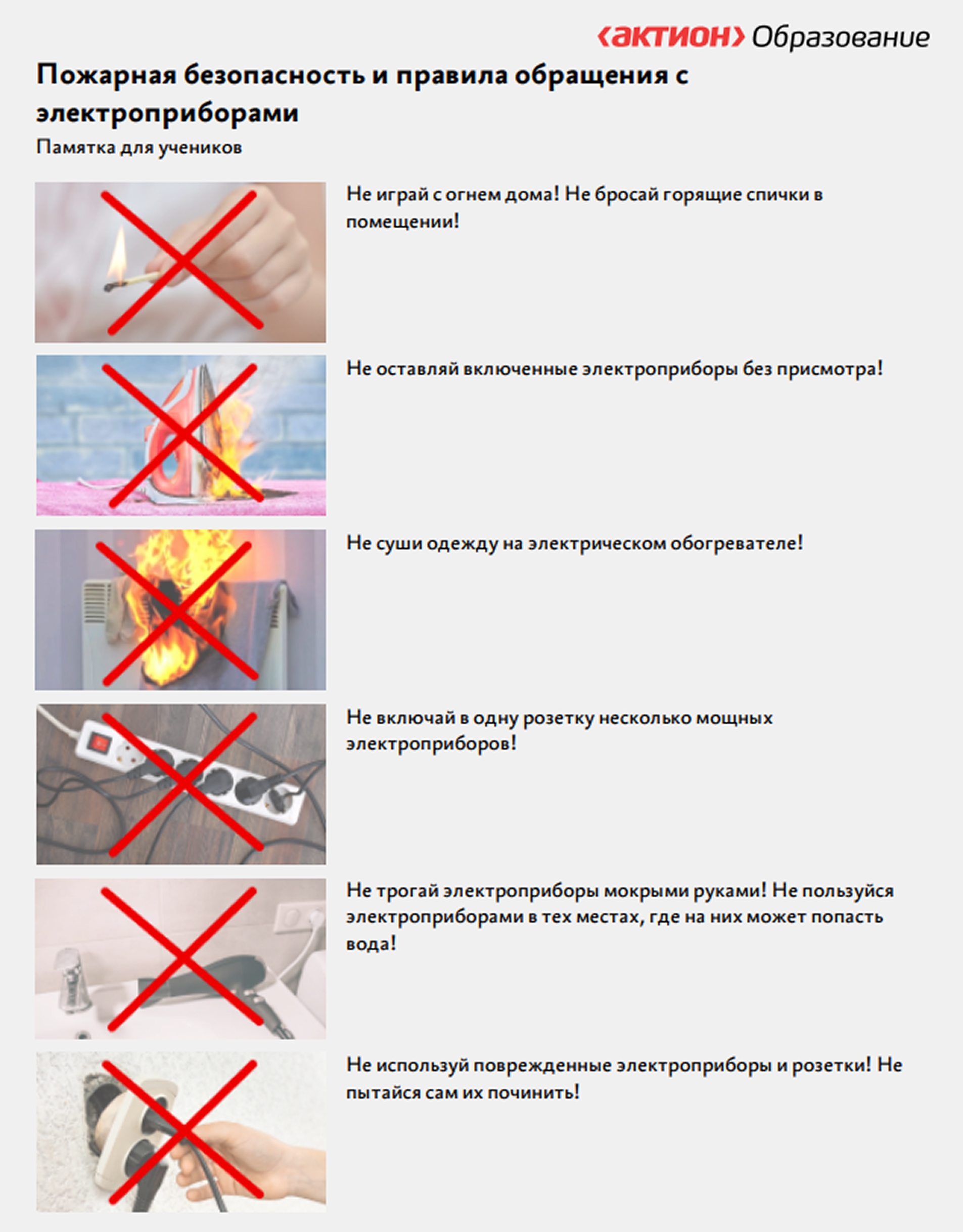 ‹актион› Образование

Пожарная безопасность и правила обращения с электроприборами

Памятка для учеников

Не играй с огнем дома! Не бросай горящие спички в помещении!

Не оставляй включенные электроприборы без присмотра!

Не суши одежду на электрическом обогревателе!

Не включай в одну розетку несколько мощных электроприборов!

Не трогай электроприборы мокрыми руками! Не пользуйся электроприборами в тех местах, где на них может попасть вода!

Не используй поврежденные электроприборы и розетки! Не пытайся сам их починить!